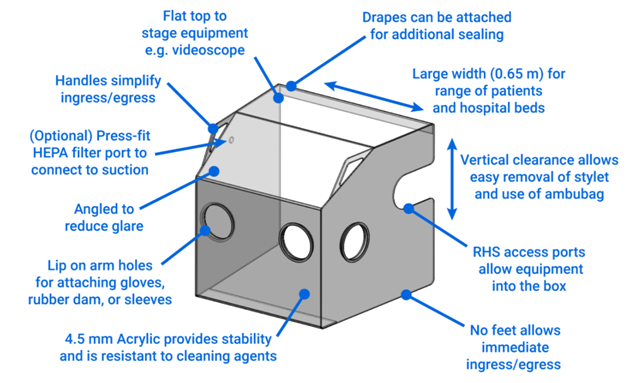 Flat top to stage equipment e.g. videoscope

Drapes can be attached for additional sealing

Handles simplify ingress/egress

Large width (0.65 m) for range of patients and hospital beds

(Optional) Press-fit HEPA filter port to connect to suction

Vertical clearance allows easy removal of stylet and use of ambubag

Angled to reduce glare

RHS access ports allow equipment into the box

Lip on arm holes for attaching gloves, rubber dam, or sleeves

4.5 mm Acrylic provides stability and is resistant to cleaning agents

No feet allows immediate ingress/egress