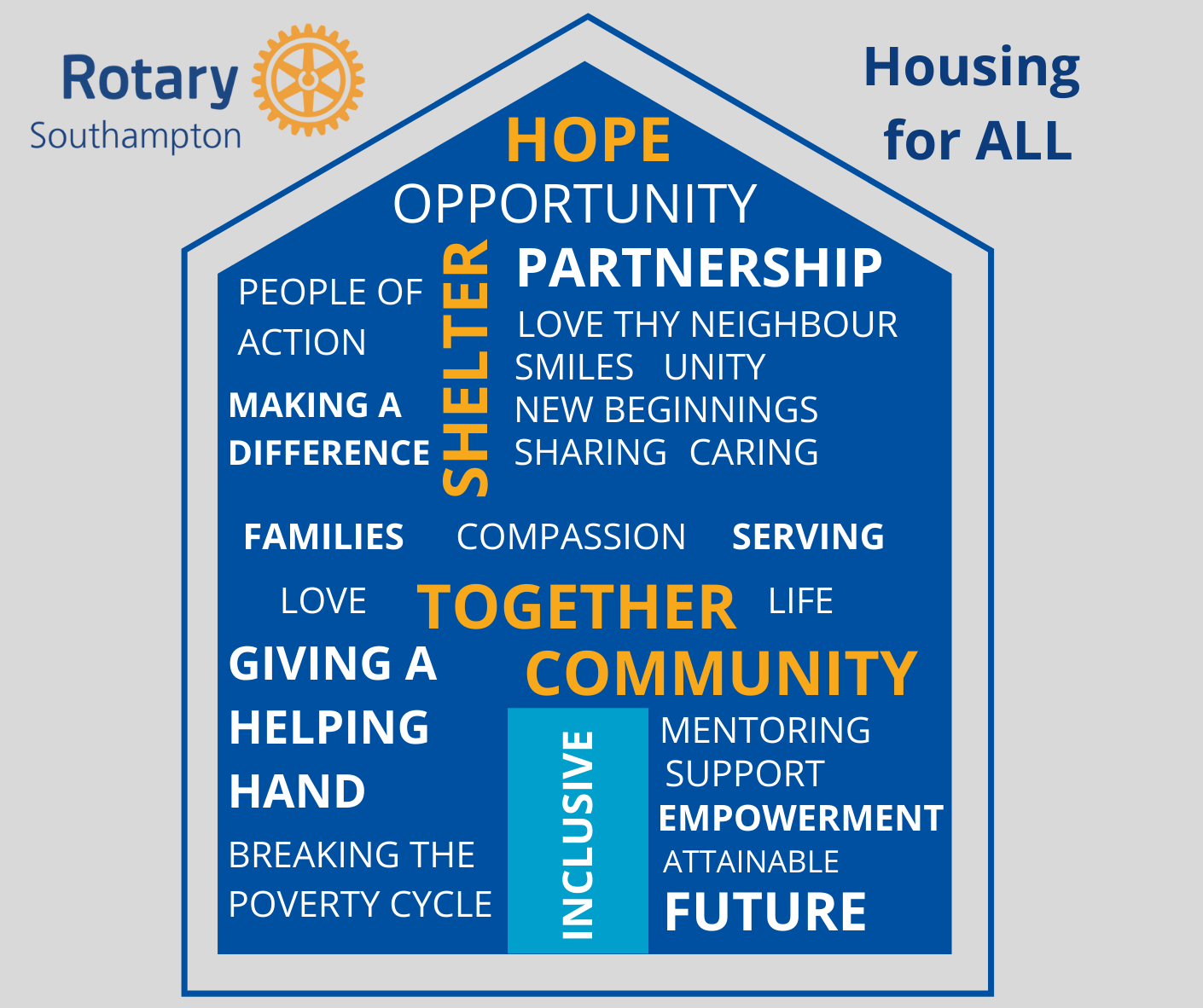 Rotary
Southampton

Housing
for ALL

HOPE
OPPORTUNITY

PEOPLE OF ACTION

MAKING A DIFFERENCE

SHELTER

PARTNERSHIP
LOVE THY NEIGHBOUR
SMILES UNITY
NEW BEGINNINGS
SHARING CARING

FAMILIES COMPASSION SERVING

LOVE TOGETHER LIFE

GIVING A HELPING HAND

COMMUNITY

BREAKING THE POVERTY CYCLE

INCLUSIVE

MENTORING
SUPPORT
EMPOWERMENT
ATTAINABLE
FUTURE