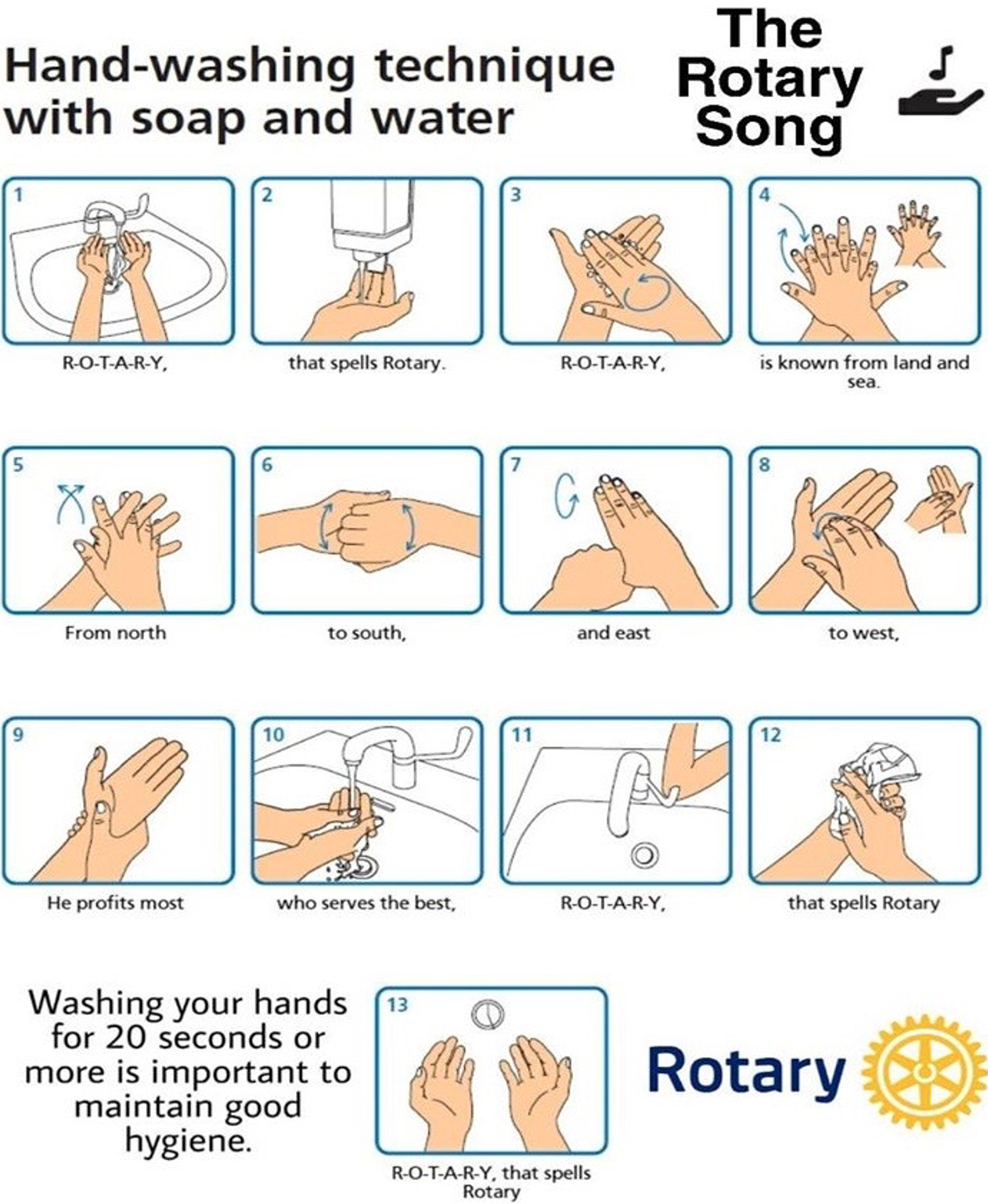 Hand-washing technique with soap and water

The Rotary Song

1
R-O-T-A-R-Y,

2
that spells Rotary.

3
R-O-T-A-R-Y,

4
is known from land and sea.

5
From north

6
to south,

7
and east

8
to west,

9
He profits most

10
who serves the best,

11
R-O-T-A-R-Y,

12
that spells Rotary

Washing your hands for 20 seconds or more is important to maintain good hygiene.

13
R-O-T-A-R-Y, that spells Rotary

Rotary