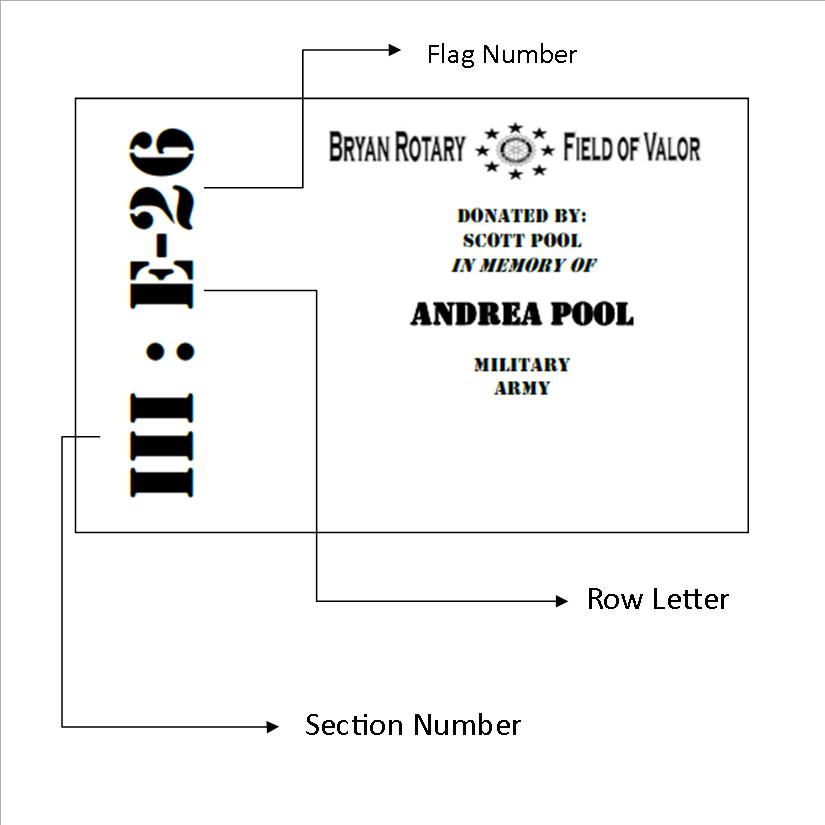 Flag Number

III : E-26

BRYAN ROTARY FIELD OF VALOR

DONATED BY:
SCOTT POOL
IN MEMORY OF

ANDREA POOL

MILITARY
ARMY

Row Letter

Section Number