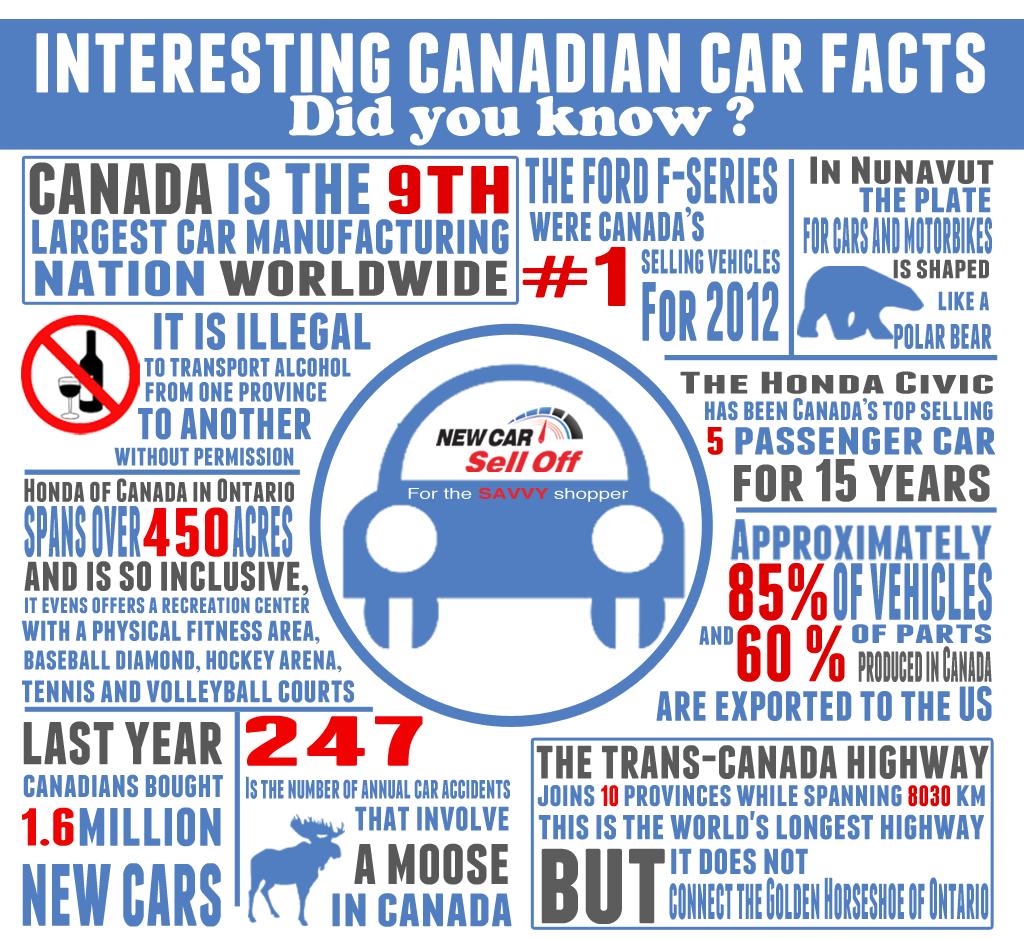 INTERESTING CANADIAN CAR FACTS
Did you know ?

CANADA IS THE 9TH LARGEST CAR MANUFACTURING NATION WORLDWIDE

THE FORD F-SERIES WERE CANADA'S #1 SELLING VEHICLES FOR 2012

IN NUNAVUT THE PLATE FOR CARS AND MOTORBIKES IS SHAPED LIKE A POLAR BEAR

IT IS ILLEGAL TO TRANSPORT ALCOHOL FROM ONE PROVINCE TO ANOTHER WITHOUT PERMISSION

NEW CAR Sell Off
For the SAVVY shopper

THE HONDA CIVIC HAS BEEN CANADA'S TOP SELLING 5 PASSENGER CAR FOR 15 YEARS

HONDA OF CANADA IN ONTARIO SPANS OVER 450 ACRES AND IS SO INCLUSIVE, IT EVENS OFFERS A RECREATION CENTER WITH A PHYSICAL FITNESS AREA, BASEBALL DIAMOND, HOCKEY ARENA, TENNIS AND VOLLEYBALL COURTS

APPROXIMATELY 85% OF VEHICLES AND 60 % OF PARTS PRODUCED IN CANADA ARE EXPORTED TO THE US

LAST YEAR CANADIANS BOUGHT 1.6 MILLION NEW CARS

247 IS THE NUMBER OF ANNUAL CAR ACCIDENTS THAT INVOLVE A MOOSE IN CANADA

THE TRANS-CANADA HIGHWAY JOINS 10 PROVINCES WHILE SPANNING 8030 KM THIS IS THE WORLD'S LONGEST HIGHWAY BUT IT DOES NOT CONNECT THE GOLDEN HORSESHOE OF ONTARIO