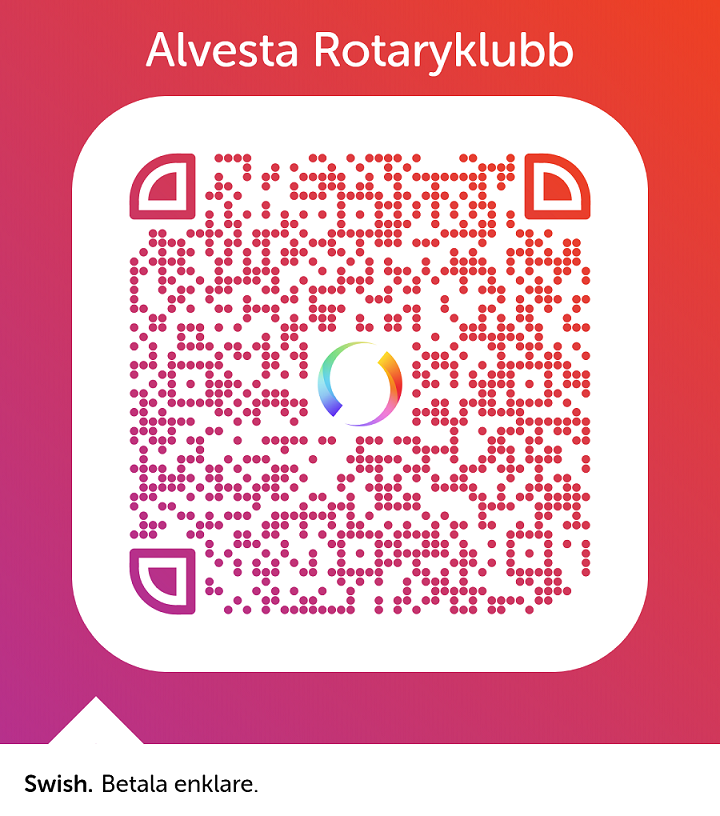 Alvesta Rotaryklubb

Swish. Betala enklare.