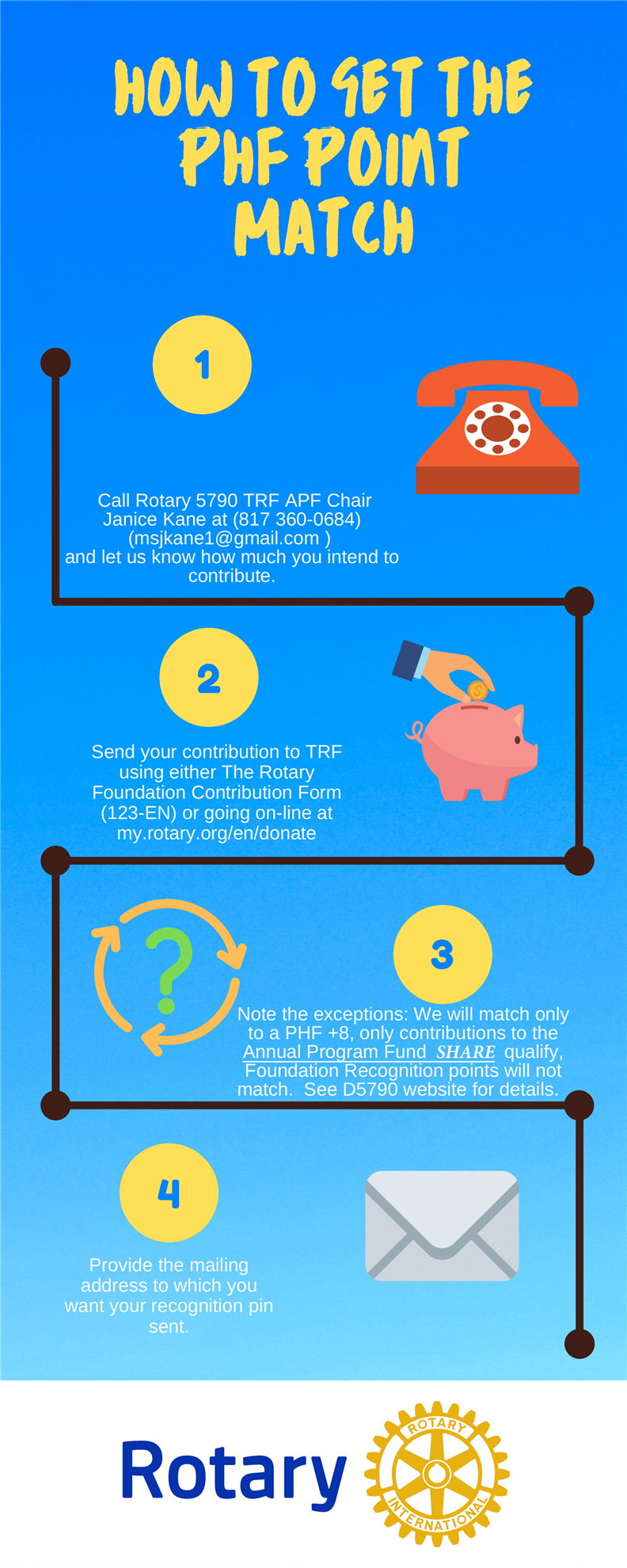 HOW TO GET THE PHF POINT MATCH

1

Call Rotary 5790 TRF APF Chair Janice Kane at (817 360-0684) (msjkane1@gmail.com ) and let us know how much you intend to contribute.

2

Send your contribution to TRF using either The Rotary Foundation Contribution Form (123-EN) or going on-line at my.rotary.org/en/donate

3

Note the exceptions: We will match only to a PHF +8, only contributions to the Annual Program Fund SHARE qualify, Foundation Recognition points will not match. See D5790 website for details.

4

Provide the mailing address to which you want your recognition pin sent.

Rotary

ROTARY INTERNATIONAL