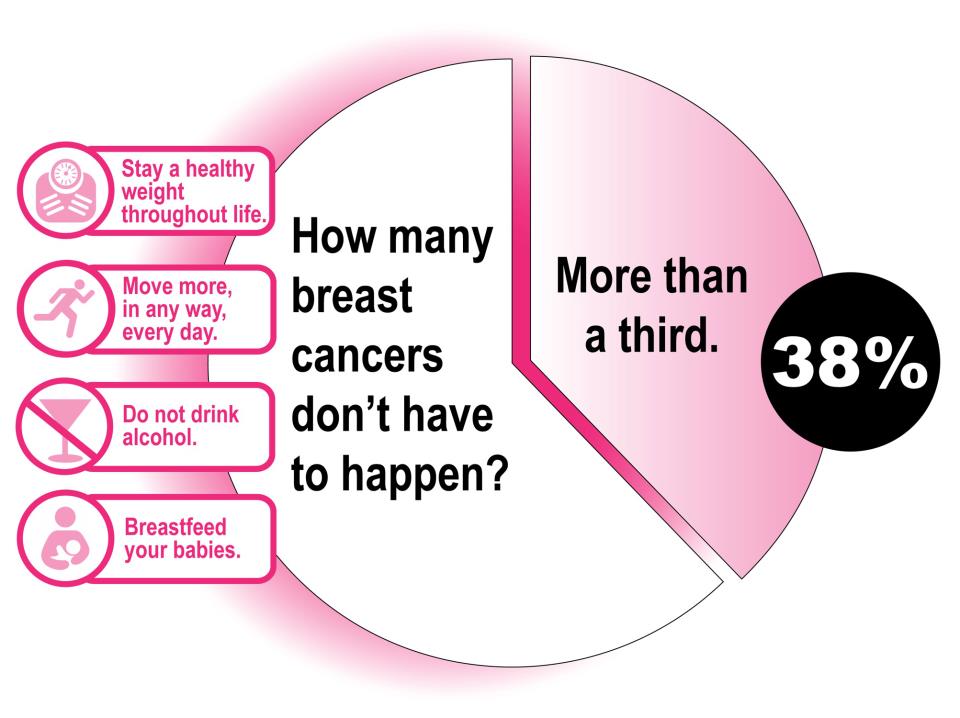 Stay a healthy weight throughout life.

Move more, in any way, every day.

Do not drink alcohol.

Breastfeed your babies.

How many breast cancers don't have to happen?

More than a third.

38%