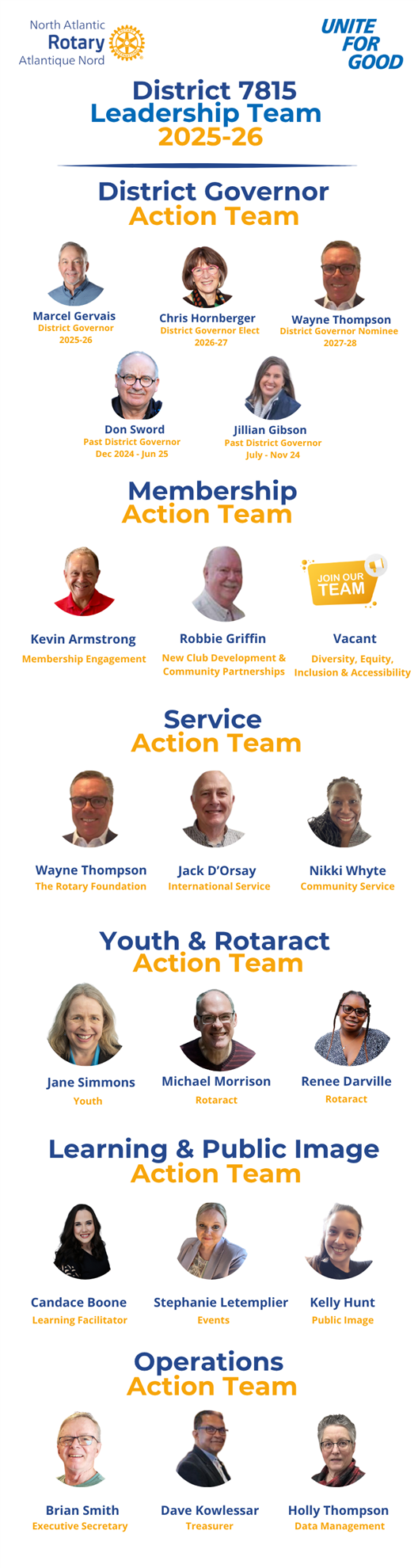 North Atlantic
Rotary
Atlantique Nord

UNITE FOR GOOD

District 7815
Leadership Team
2025-26

District Governor
Action Team

Marcel Gervais
District Governor
2025-26

Chris Hornberger
District Governor Elect
2026-27

Wayne Thompson
District Governor Nominee
2027-28

Don Sword
Past District Governor
Dec 2024 - Jun 25

Jillian Gibson
Past District Governor
July - Nov 24

Membership
Action Team

Kevin Armstrong
Membership Engagement

Robbie Griffin
New Club Development & Community Partnerships

JOIN OUR TEAM

Vacant
Diversity, Equity, Inclusion & Accessibility

Service
Action Team

Wayne Thompson
The Rotary Foundation

Jack D'Orsay
International Service

Nikki Whyte
Community Service

Youth & Rotaract
Action Team

Jane Simmons
Youth

Michael Morrison
Rotaract

Renee Darville
Rotaract

Learning & Public Image
Action Team

Candace Boone
Learning Facilitator

Stephanie Letemplier
Events

Kelly Hunt
Public Image

Operations
Action Team

Brian Smith
Executive Secretary

Dave Kowlessar
Treasurer

Holly Thompson
Data Management