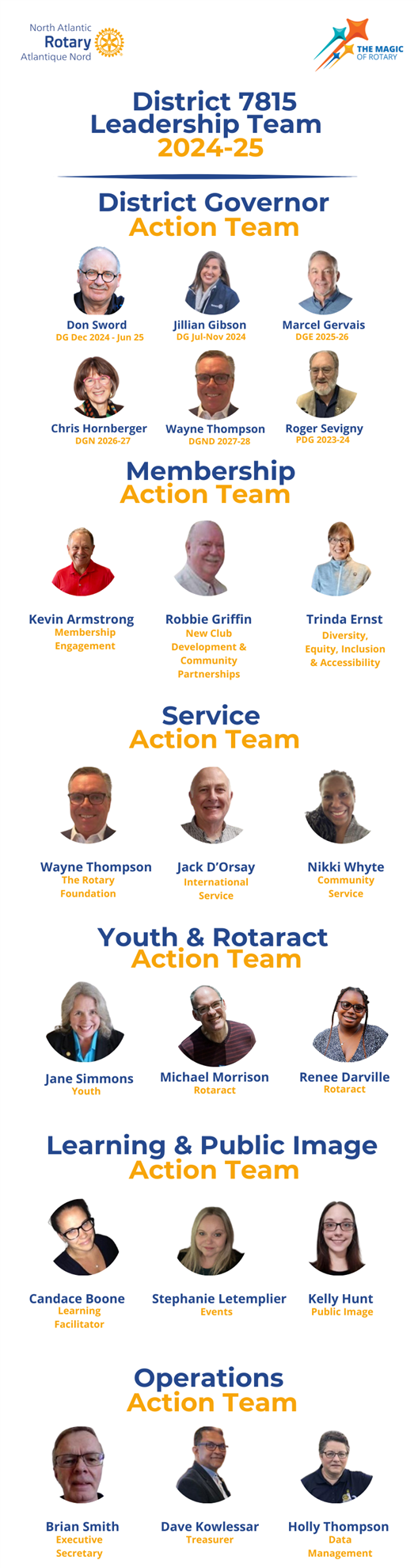 North Atlantic
Rotary
Atlantique Nord

THE MAGIC OF ROTARY

District 7815
Leadership Team
2024-25

District Governor
Action Team

Don Sword
DG Dec 2024 - Jun 25

Jillian Gibson
DG Jul-Nov 2024

Marcel Gervais
DGE 2025-26

Chris Hornberger
DGN 2026-27

Wayne Thompson
DGND 2027-28

Roger Sevigny
PDG 2023-24

Membership
Action Team

Kevin Armstrong
Membership Engagement

Robbie Griffin
New Club Development & Community Partnerships

Trinda Ernst
Diversity, Equity, Inclusion & Accessibility

Service
Action Team

Wayne Thompson
The Rotary Foundation

Jack D'Orsay
International Service

Nikki Whyte
Community Service

Youth & Rotaract
Action Team

Jane Simmons
Youth

Michael Morrison
Rotaract

Renee Darville
Rotaract

Learning & Public Image
Action Team

Candace Boone
Learning Facilitator

Stephanie Letemplier
Events

Kelly Hunt
Public Image

Operations
Action Team

Brian Smith
Executive Secretary

Dave Kowlessar
Treasurer

Holly Thompson
Data Management