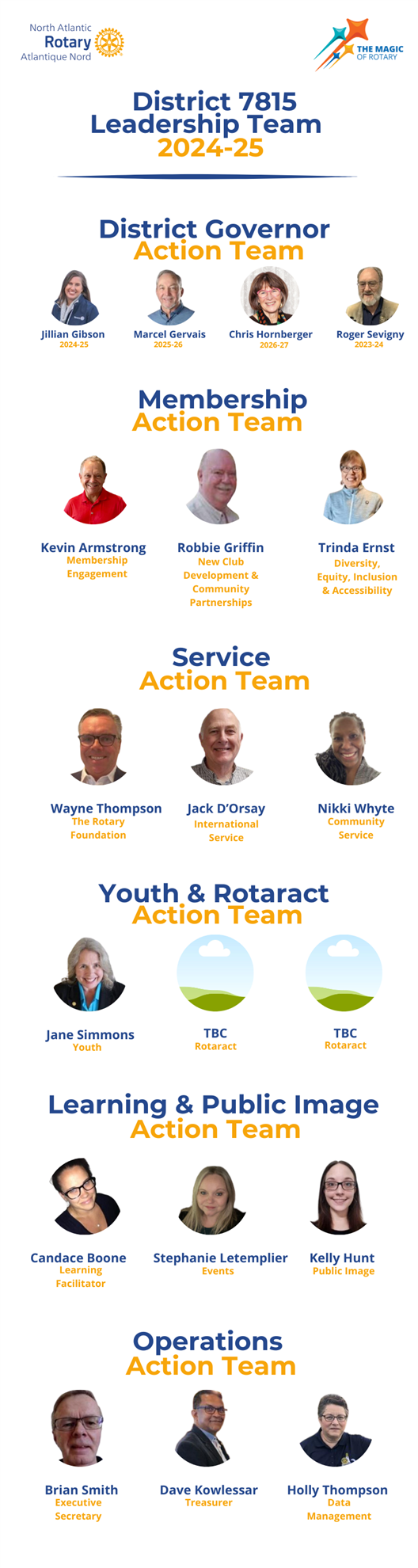 North Atlantic
Rotary
Atlantique Nord

THE MAGIC OF ROTARY

District 7815
Leadership Team
2024-25

District Governor
Action Team

Jillian Gibson
2024-25

Marcel Gervais
2025-26

Chris Hornberger
2026-27

Roger Sevigny
2023-24

Membership
Action Team

Kevin Armstrong
Membership Engagement

Robbie Griffin
New Club Development & Community Partnerships

Trinda Ernst
Diversity, Equity, Inclusion & Accessibility

Service
Action Team

Wayne Thompson
The Rotary Foundation

Jack D'Orsay
International Service

Nikki Whyte
Community Service

Youth & Rotaract
Action Team

Jane Simmons
Youth

TBC
Rotaract

TBC
Rotaract

Learning & Public Image
Action Team

Candace Boone
Learning Facilitator

Stephanie Letemplier
Events

Kelly Hunt
Public Image

Operations
Action Team

Brian Smith
Executive Secretary

Dave Kowlessar
Treasurer

Holly Thompson
Data Management