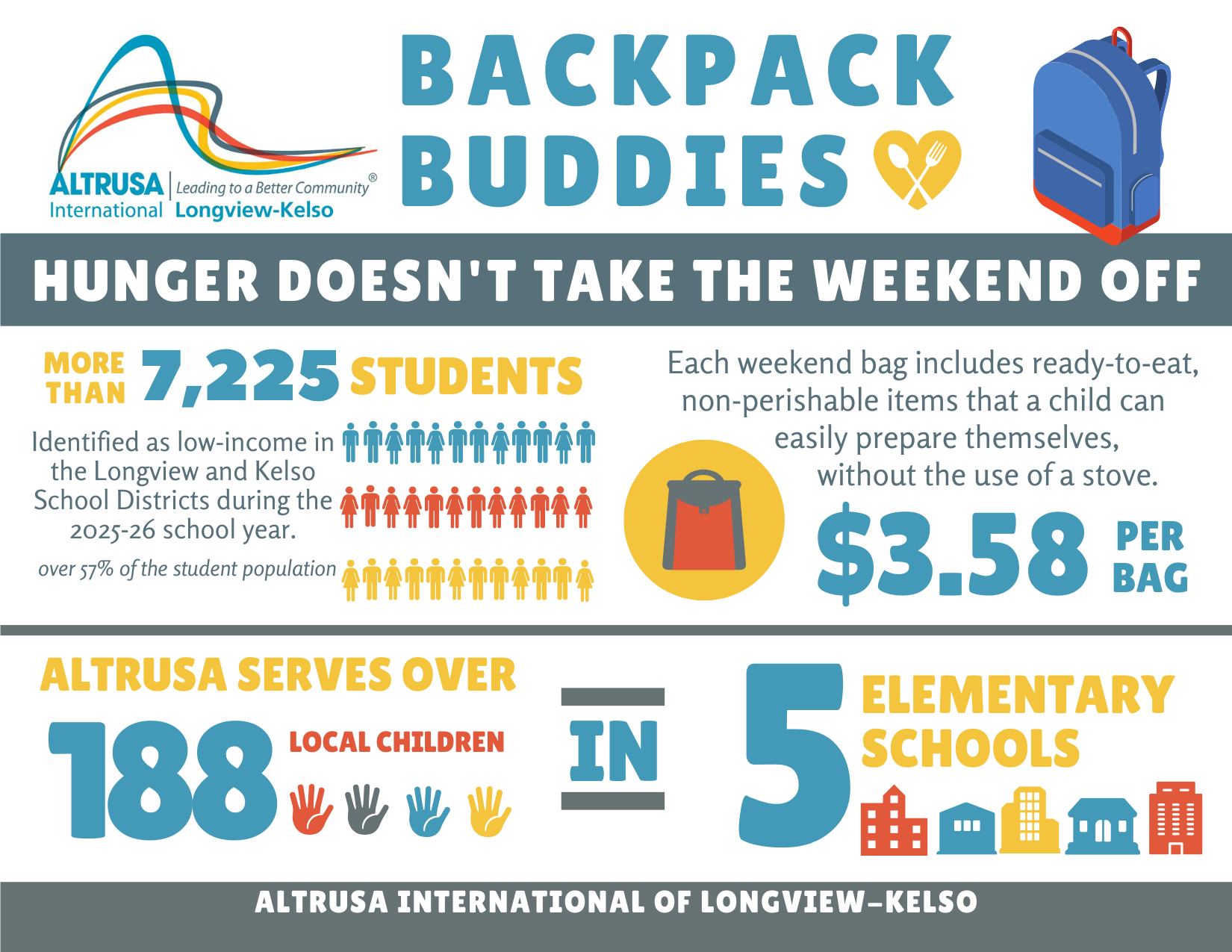 ALTRUSA International | Leading to a Better Community® Longview-Kelso

BACKPACK BUDDIES

HUNGER DOESN'T TAKE THE WEEKEND OFF

MORE THAN 7,225 STUDENTS

Identified as low-income in the Longview and Kelso School Districts during the 2025-26 school year.

over 57% of the student population

Each weekend bag includes ready-to-eat, non-perishable items that a child can easily prepare themselves, without the use of a stove.

$3.58 PER BAG

ALTRUSA SERVES OVER 188 LOCAL CHILDREN

IN

5 ELEMENTARY SCHOOLS

ALTRUSA INTERNATIONAL OF LONGVIEW-KELSO