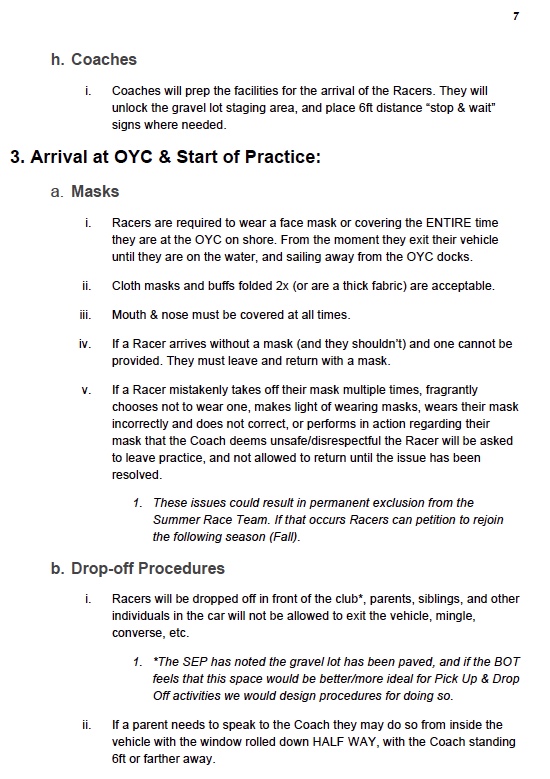 7

h. Coaches

i. Coaches will prep the facilities for the arrival of the Racers. They will unlock the gravel lot staging area, and place 6ft distance “stop & wait” signs where needed.

3. Arrival at OYC & Start of Practice:

a. Masks

i. Racers are required to wear a face mask or covering the ENTIRE time they are at the OYC on shore. From the moment they exit their vehicle until they are on the water, and sailing away from the OYC docks.

ii. Cloth masks and buffs folded 2x (or are a thick fabric) are acceptable.

iii. Mouth & nose must be covered at all times.

iv. If a Racer arrives without a mask (and they shouldn’t) and one cannot be provided. They must leave and return with a mask.

v. If a Racer mistakenly takes off their mask multiple times, fragrantly chooses not to wear one, makes light of wearing masks, wears their mask incorrectly and does not correct, or performs in action regarding their mask that the Coach deems unsafe/disrespectful the Racer will be asked to leave practice, and not allowed to return until the issue has been resolved.

1. These issues could result in permanent exclusion from the Summer Race Team. If that occurs Racers can petition to rejoin the following season (Fall).

b. Drop-off Procedures

i. Racers will be dropped off in front of the club*, parents, siblings, and other individuals in the car will not be allowed to exit the vehicle, mingle, converse, etc.

1. *The SEP has noted the gravel lot has been paved, and if the BOT feels that this space would be better/more ideal for Pick Up & Drop Off activities we would design procedures for doing so.

ii. If a parent needs to speak to the Coach they may do so from inside the vehicle with the window rolled down HALF WAY, with the Coach standing 6ft or farther away.