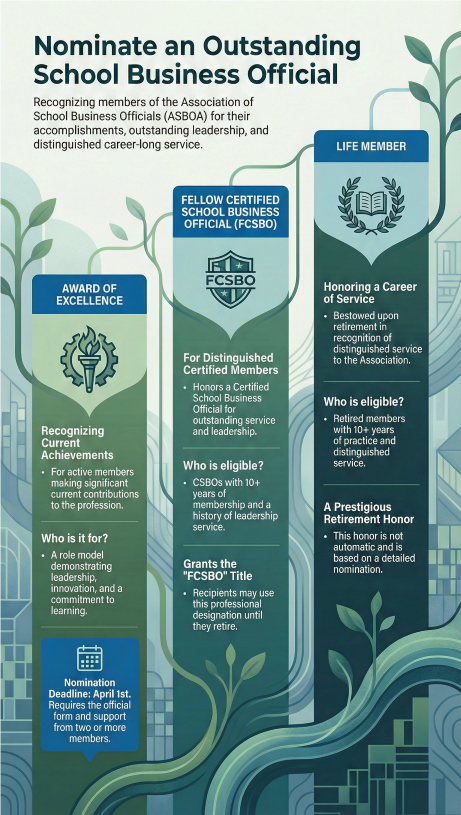 Nominate an Outstanding School Business Official

Recognizing members of the Association of School Business Officials (ASBOA) for their accomplishments, outstanding leadership, and distinguished career-long service.

AWARD OF EXCELLENCE

Recognizing Current Achievements

• For active members making significant current contributions to the profession.

Who is it for?

• A role model demonstrating leadership, innovation, and a commitment to learning.

Nomination Deadline: April 1st. Requires the official form and support from two or more members.

FELLOW CERTIFIED SCHOOL BUSINESS OFFICIAL (FCSBO)

FCSBO

For Distinguished Certified Members

• Honors a Certified School Business Official for outstanding service and leadership.

Who is eligible?

• CSBOs with 10+ years of membership and a history of leadership service.

Grants the "FCSBO" Title

• Recipients may use this professional designation until they retire.

LIFE MEMBER

Honoring a Career of Service

• Bestowed upon retirement in recognition of distinguished service to the Association.

Who is eligible?

• Retired members with 10+ years of practice and distinguished service.

A Prestigious Retirement Honor

• This honor is not automatic and is based on a detailed nomination.