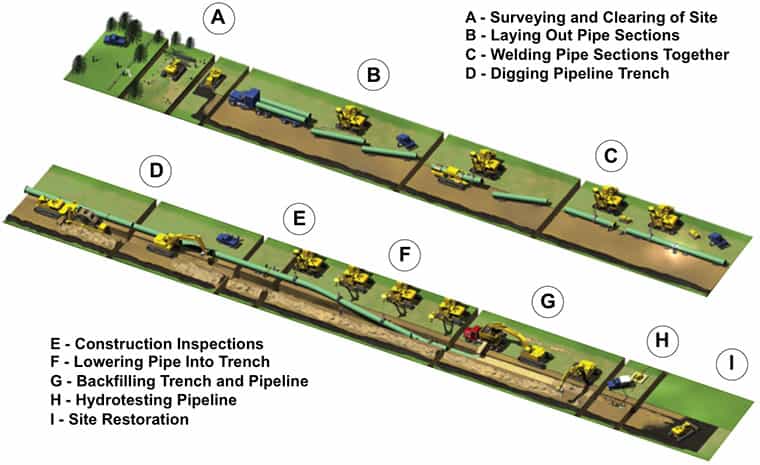 A

A - Surveying and Clearing of Site
B - Laying Out Pipe Sections
C - Welding Pipe Sections Together
D - Digging Pipeline Trench

B

C

D

E

F

G

H

I

E - Construction Inspections
F - Lowering Pipe Into Trench
G - Backfilling Trench and Pipeline
H - Hydrotesting Pipeline
I - Site Restoration